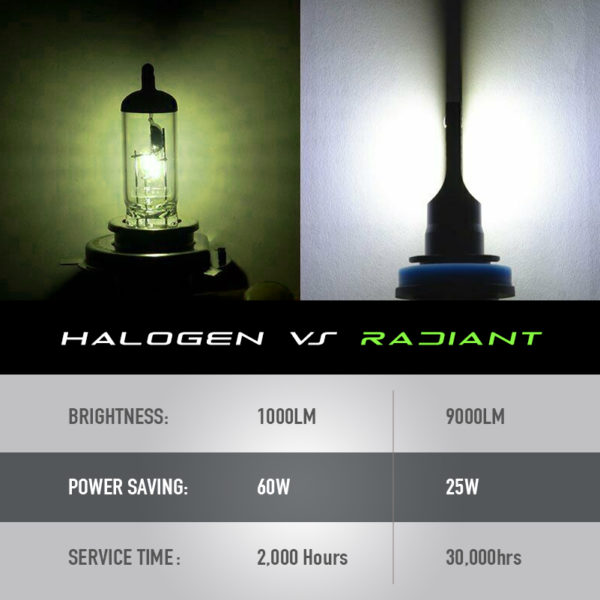 HALOGEN VS RADIANT

| BRIGHTNESS: | 1000LM | 9000LM |
|---|---|---|
| POWER SAVING: | 60W | 25W |
| SERVICE TIME : | 2,000 Hours | 30,000hrs |