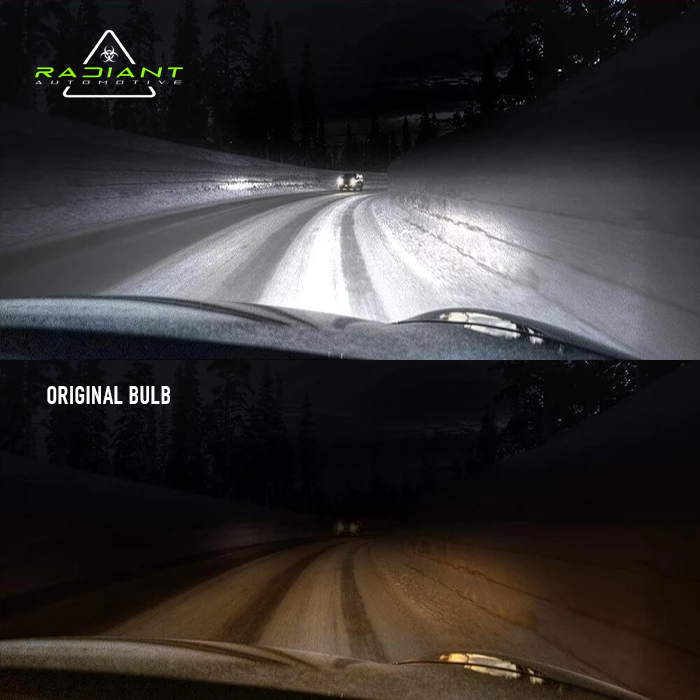 RADIANT
AUTOMOTIVE

ORIGINAL BULB